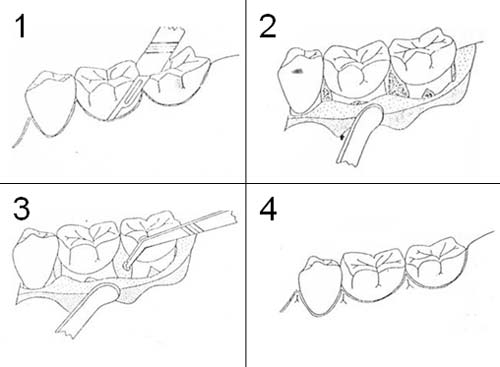 1

2

3

4